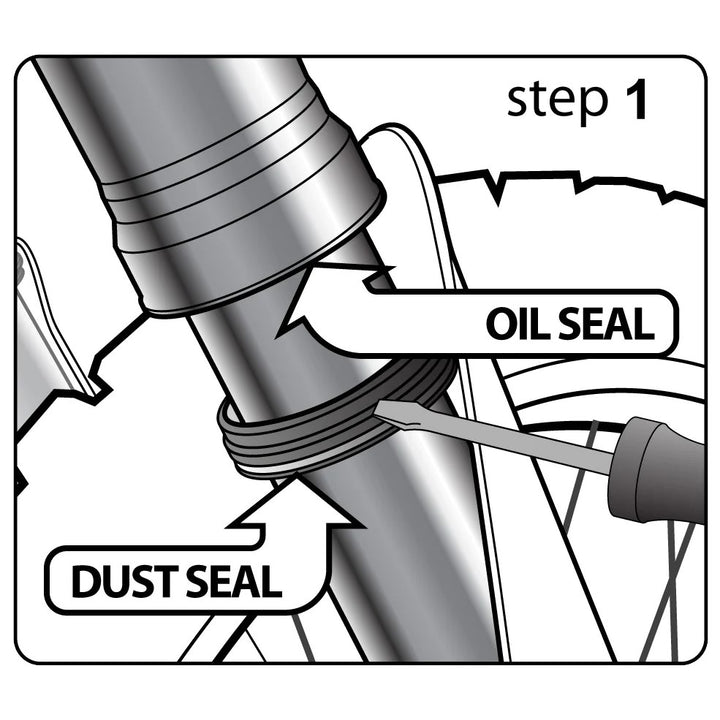 step 1

OIL SEAL

DUST SEAL